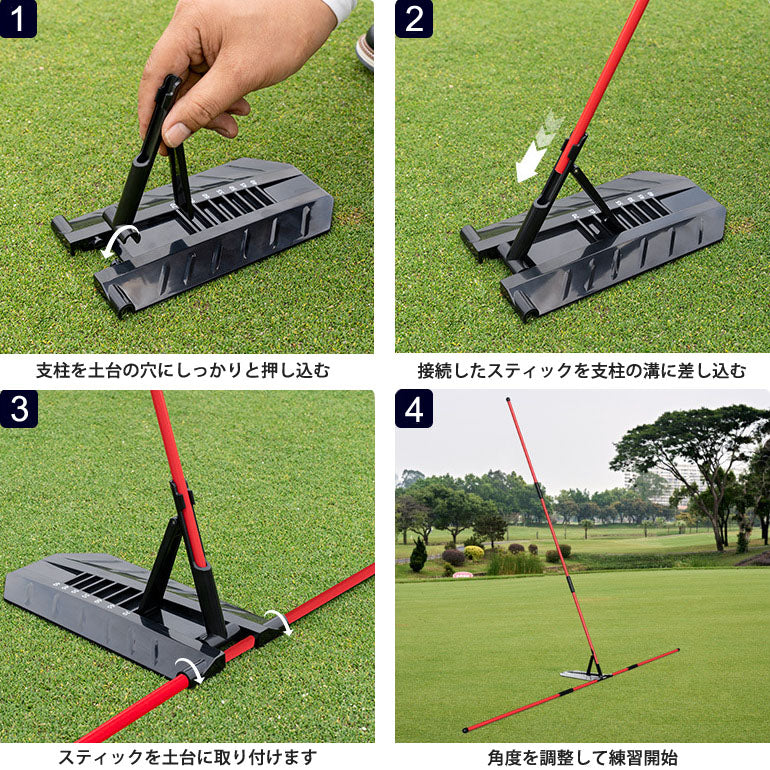 1

支柱を土台の穴にしっかりと押し込む

2

接続したスティックを支柱の溝に差し込む

3

スティックを土台に取り付けます

4

角度を調整して練習開始